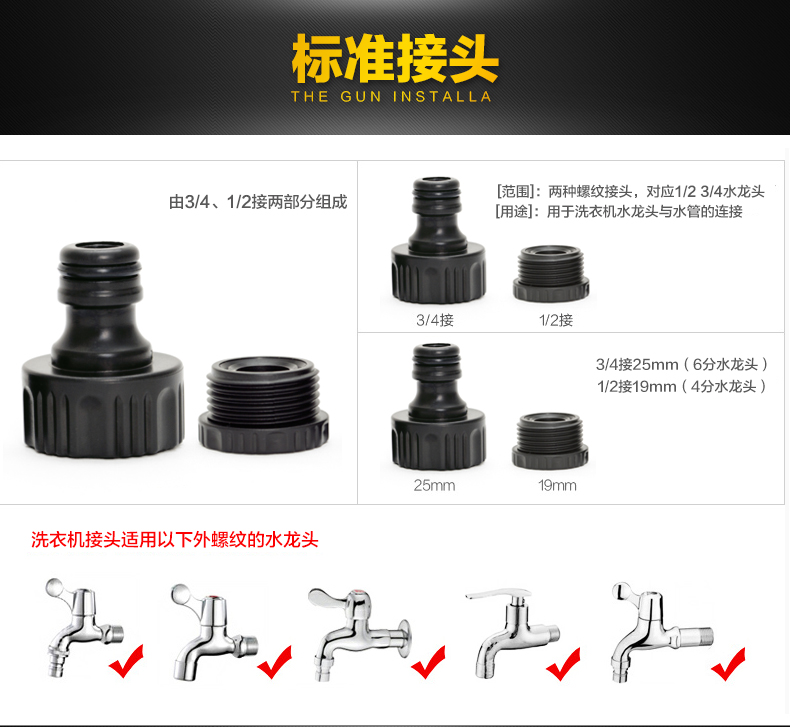 标准接头
THE GUN INSTALLA

由3/4、1/2接两部分组成

[范围]：两种螺纹接头，对应1/2 3/4水龙头
[用途]：用于洗衣机水龙头与水管的连接

3/4接
1/2接

3/4接25mm（6分水龙头）
1/2接19mm（4分水龙头）

25mm
19mm

洗衣机接头适用以下外螺纹的水龙头