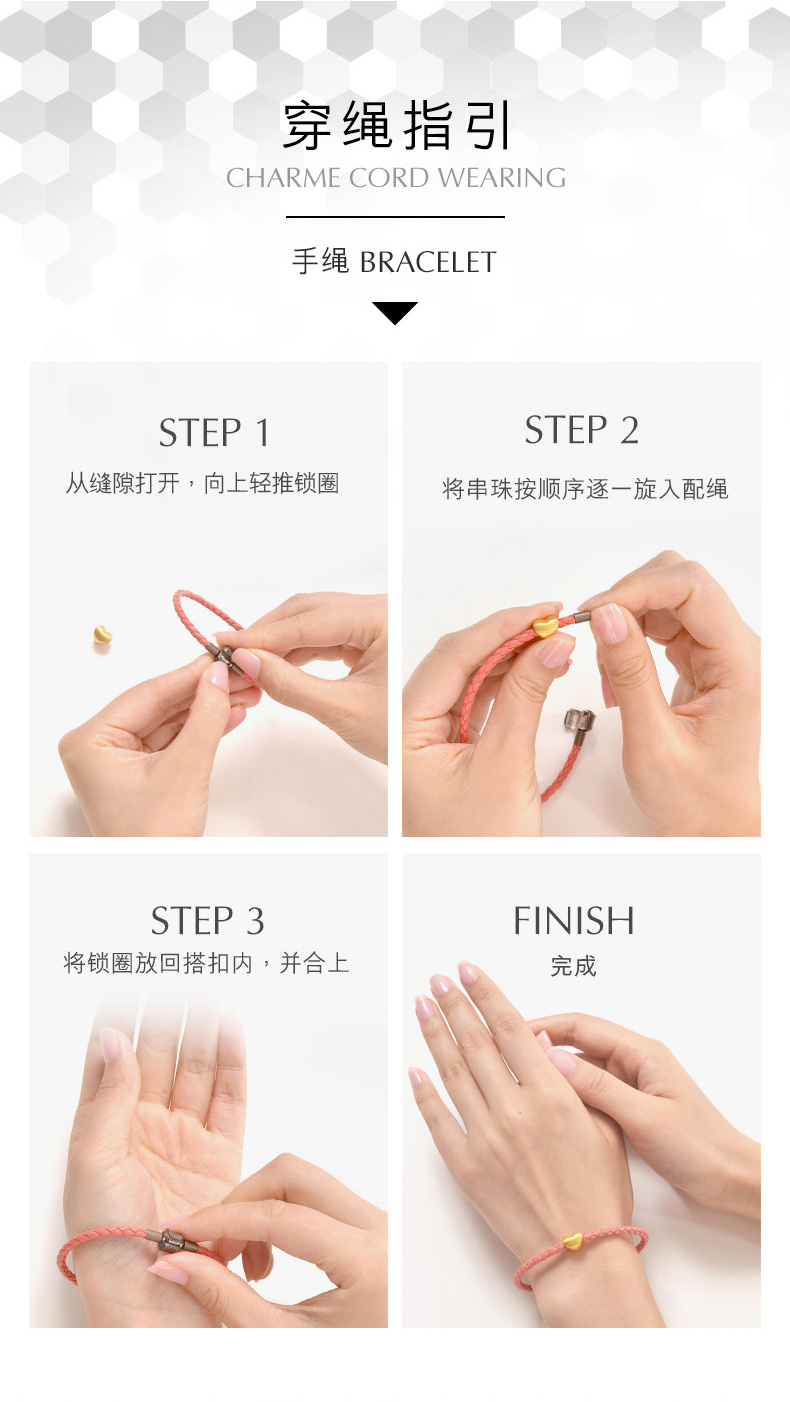 穿绳指引

CHARME CORD WEARING

手绳 BRACELET

STEP 1

从缝隙打开，向上轻推锁圈

STEP 2

将串珠按顺序逐一旋入配绳

STEP 3

将锁圈放回搭扣内，并合上

FINISH

完成