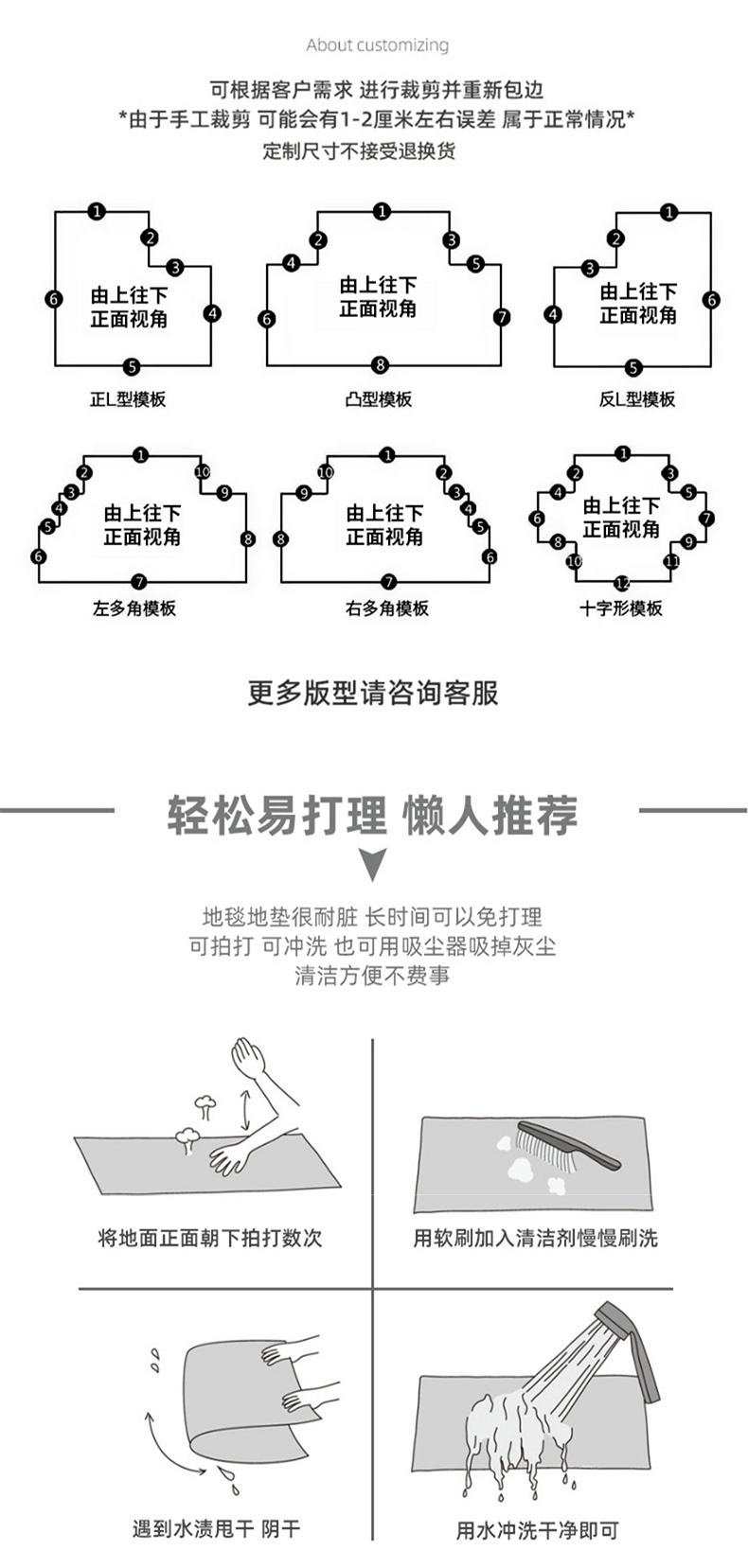 About customizing

可根据客户需求 进行裁剪并重新包边
*由于手工裁剪 可能会有1-2厘米左右误差 属于正常情况*
定制尺寸不接受退换货

1 2 3 4 5 6
由上往下
正面视角
正L型模板

1 2 3 4 5 6 7 8
由上往下
正面视角
凸型模板

1 2 3 4 5 6
由上往下
正面视角
反L型模板

1 2 3 4 5 6 7 8 9 10
由上往下
正面视角
左多角模板

1 2 3 4 5 6 7 8 9 10
由上往下
正面视角
右多角模板

1 2 3 4 5 6 7 8 9 10 11 12
由上往下
正面视角
十字形模板

更多版型请咨询客服

轻松易打理 懒人推荐

地毯地垫很耐脏 长时间可以免打理
可拍打 可冲洗 也可用吸尘器吸掉灰尘
清洁方便不费事

将地面正面朝下拍打数次

用软刷加入清洁剂慢慢刷洗

遇到水渍甩干 阴干

用水冲洗干净即可