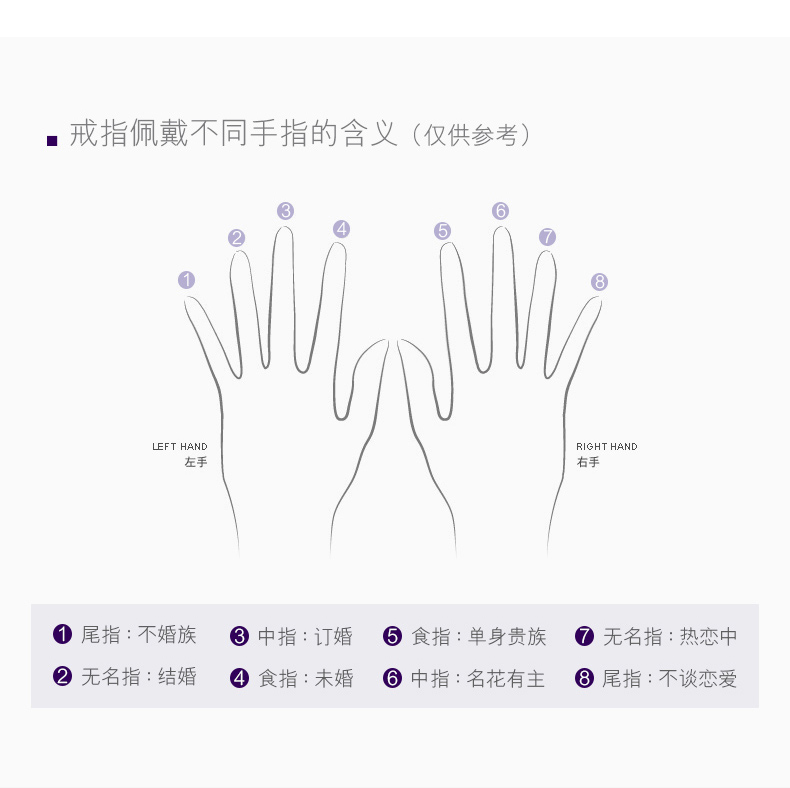 戒指佩戴不同手指的含义（仅供参考）

1 2 3 4 5 6 7 8

LEFT HAND
左手

RIGHT HAND
右手

1 尾指：不婚族
2 无名指：结婚
3 中指：订婚
4 食指：未婚
5 食指：单身贵族
6 中指：名花有主
7 无名指：热恋中
8 尾指：不谈恋爱