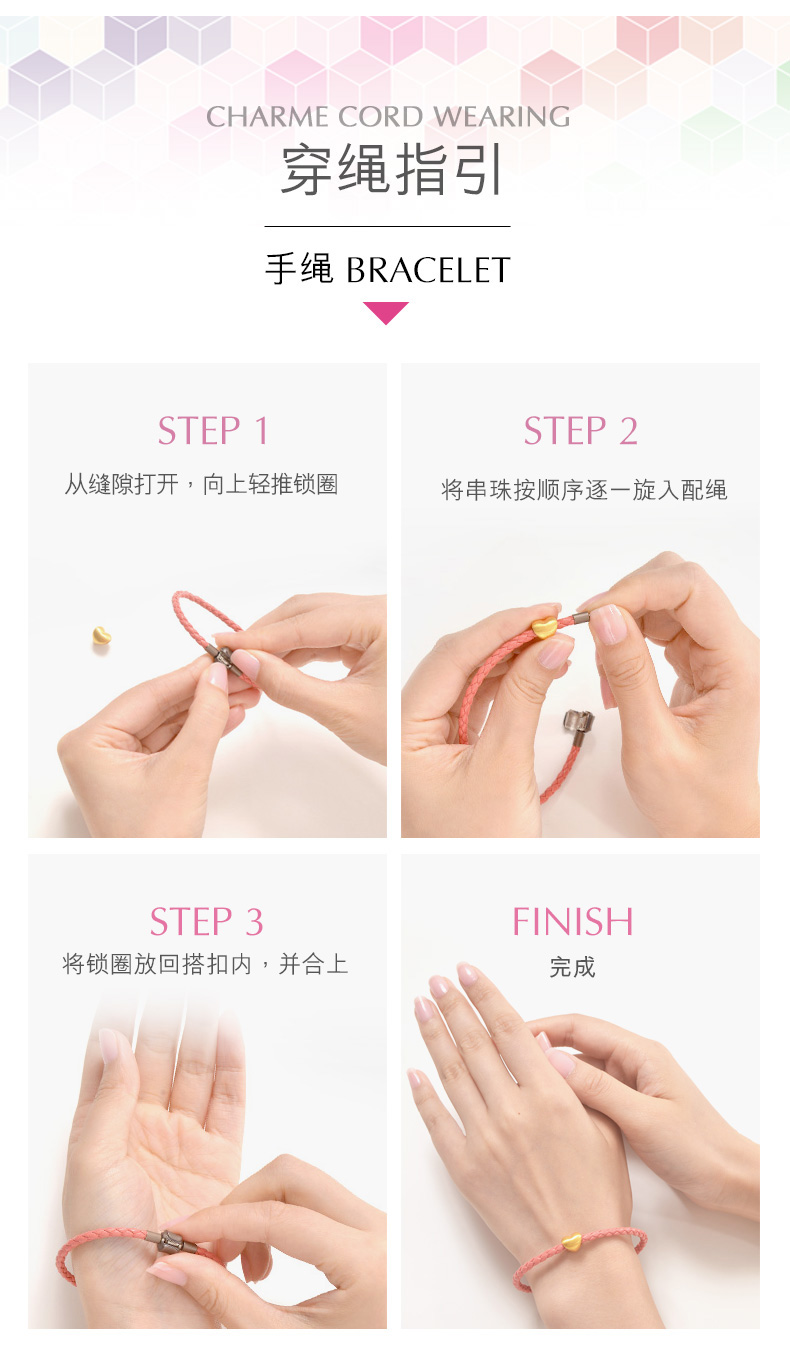 CHARME CORD WEARING
穿绳指引

手绳 BRACELET

STEP 1
从缝隙打开，向上轻推锁圈

STEP 2
将串珠按顺序逐一旋入配绳

STEP 3
将锁圈放回搭扣内，并合上

FINISH
完成