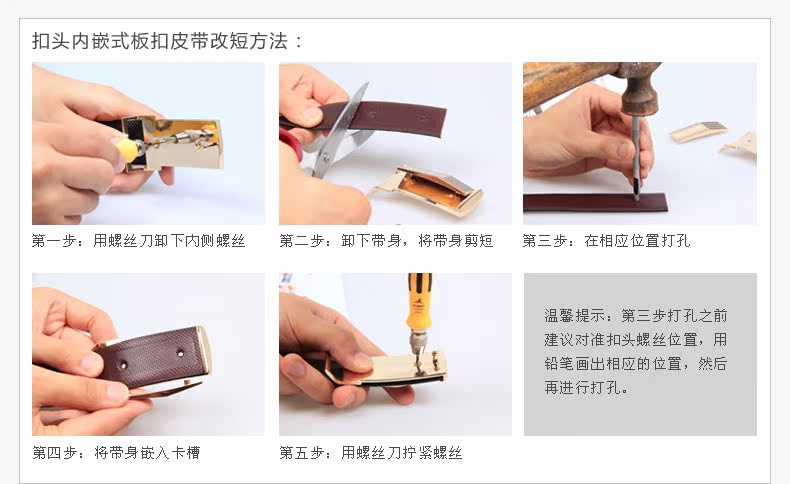 扣头内嵌式板扣皮带改短方法：

第一步：用螺丝刀卸下内侧螺丝

第二步：卸下带身，将带身剪短

第三步：在相应位置打孔

第四步：将带身嵌入卡槽

第五步：用螺丝刀拧紧螺丝

温馨提示：第三步打孔之前建议对准扣头螺丝位置，用铅笔画出相应的位置，然后再进行打孔。