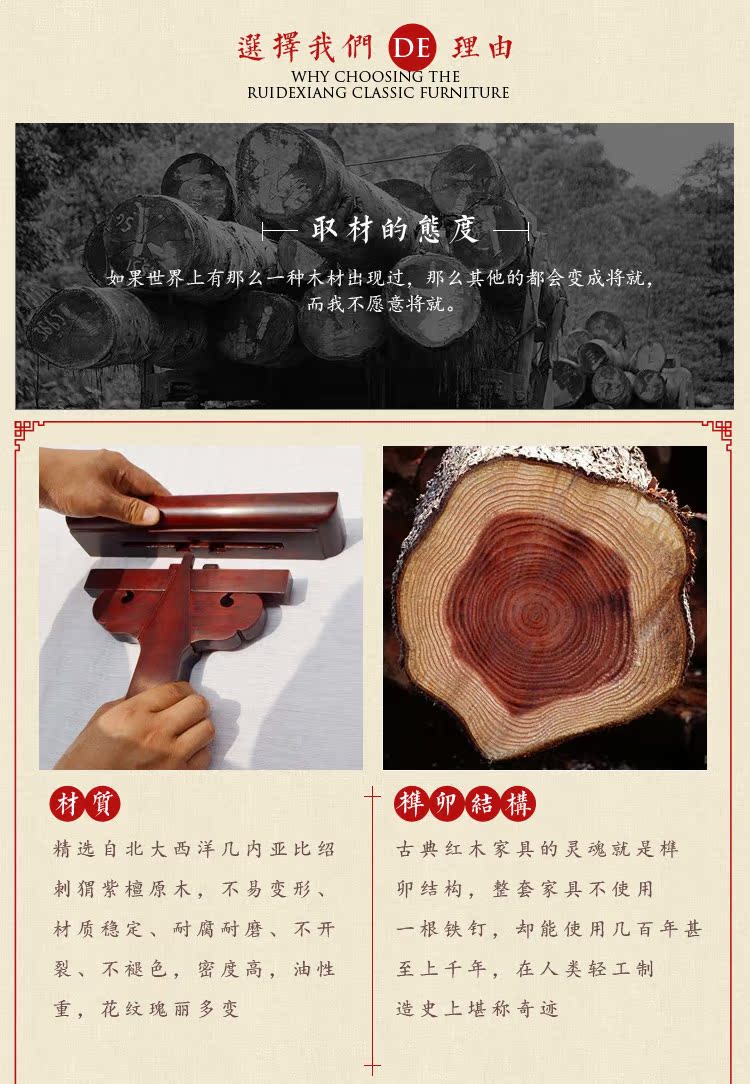 選擇我們 DE 理由
WHY CHOOSING THE
RUIDEXIANG CLASSIC FURNITURE

取材的態度

如果世界上有那么一种木材出现过，那么其他的都会变成将就，而我不愿意将就。

材質

精选自北大西洋几内亚比绍刺猬紫檀原木，不易变形、材质稳定、耐腐耐磨、不开裂、不褪色，密度高，油性重，花纹瑰丽多变

榫卯結構

古典红木家具的灵魂就是榫卯结构，整套家具不使用一根铁钉，却能使用几百年甚至上千年，在人类轻工制造史上堪称奇迹