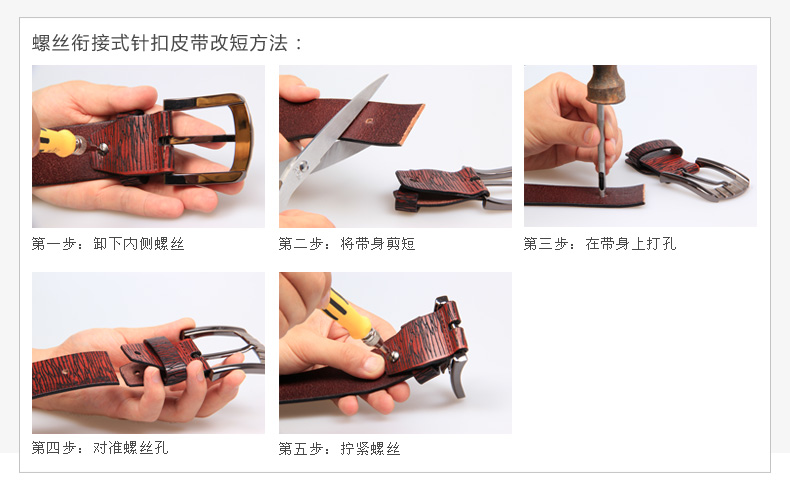 螺丝衔接式针扣皮带改短方法：

第一步：卸下内侧螺丝

第二步：将带身剪短

第三步：在带身上打孔

第四步：对准螺丝孔

第五步：拧紧螺丝