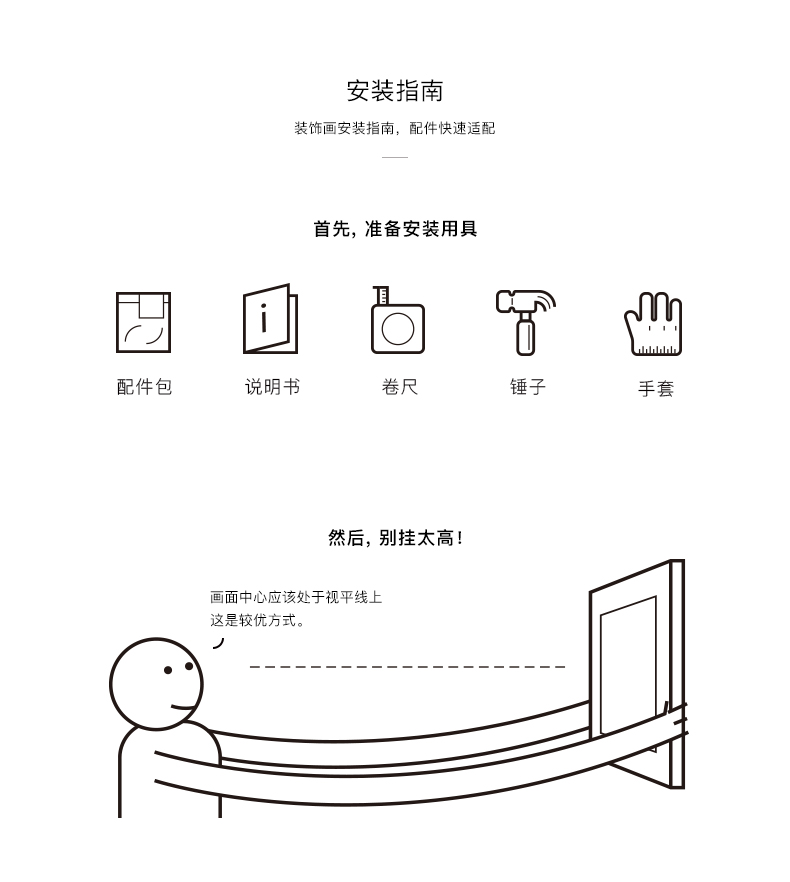 安装指南

装饰画安装指南，配件快速适配

首先，准备安装用具

配件包　说明书　卷尺　锤子　手套

然后，别挂太高！

画面中心应该处于视平线上
这是较优方式。