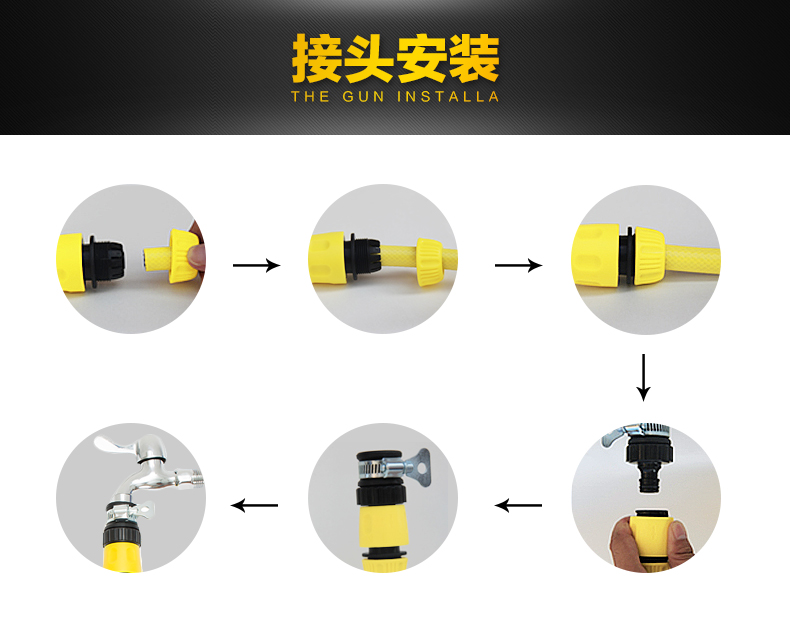 接头安装
THE GUN INSTALLA