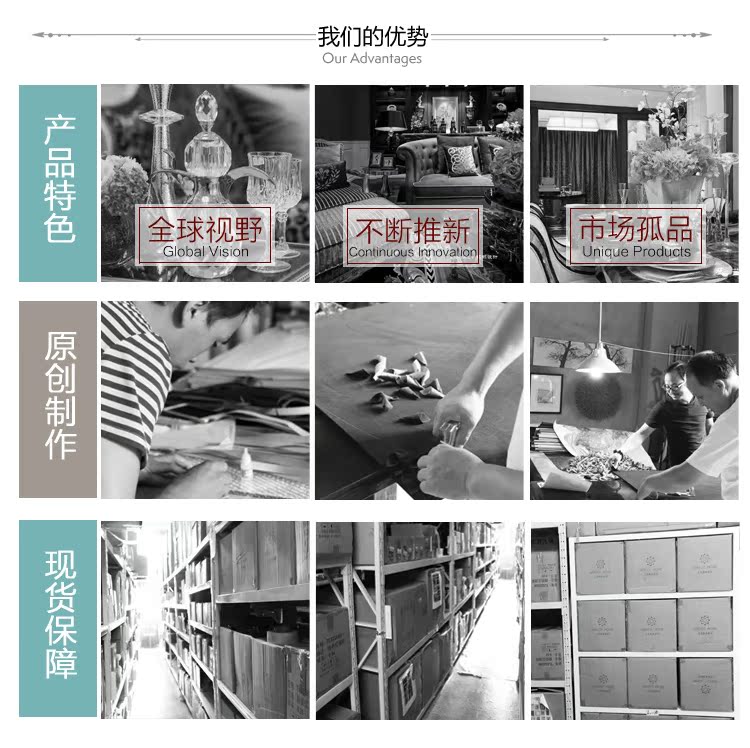 我们的优势
Our Advantages

产品特色

全球视野
Global Vision

不断推新
Continuous Innovation

市场孤品
Unique Products

原创制作

现货保障