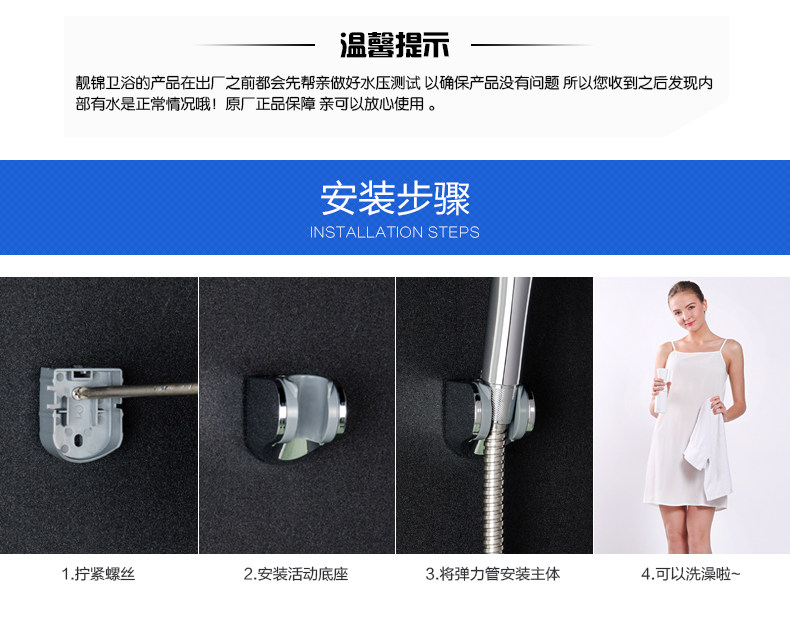 温馨提示

靓锦卫浴的产品在出厂之前都会先帮亲做好水压测试 以确保产品没有问题 所以您收到之后发现内部有水是正常情况哦！原厂正品保障 亲可以放心使用 。

安装步骤
INSTALLATION STEPS

1.拧紧螺丝

2.安装活动底座

3.将弹力管安装主体

4.可以洗澡啦~