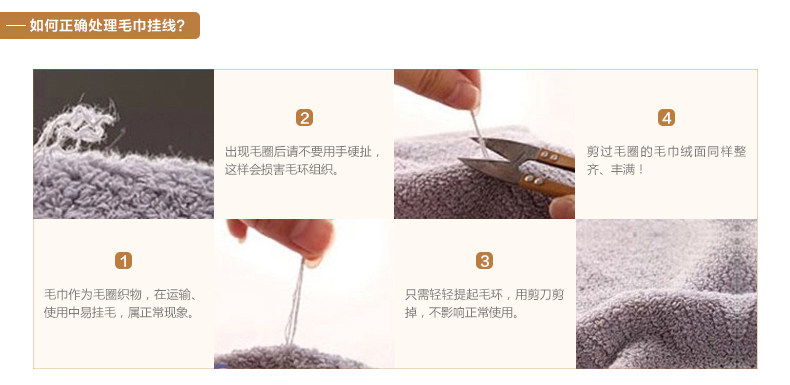 — 如何正确处理毛巾挂线?

2

出现毛圈后请不要用手硬扯，这样会损害毛环组织。

4

剪过毛圈的毛巾绒面同样整齐、丰满！

1

毛巾作为毛圈织物，在运输、使用中易挂毛，属正常现象。

3

只需轻轻提起毛环，用剪刀剪掉，不影响正常使用。