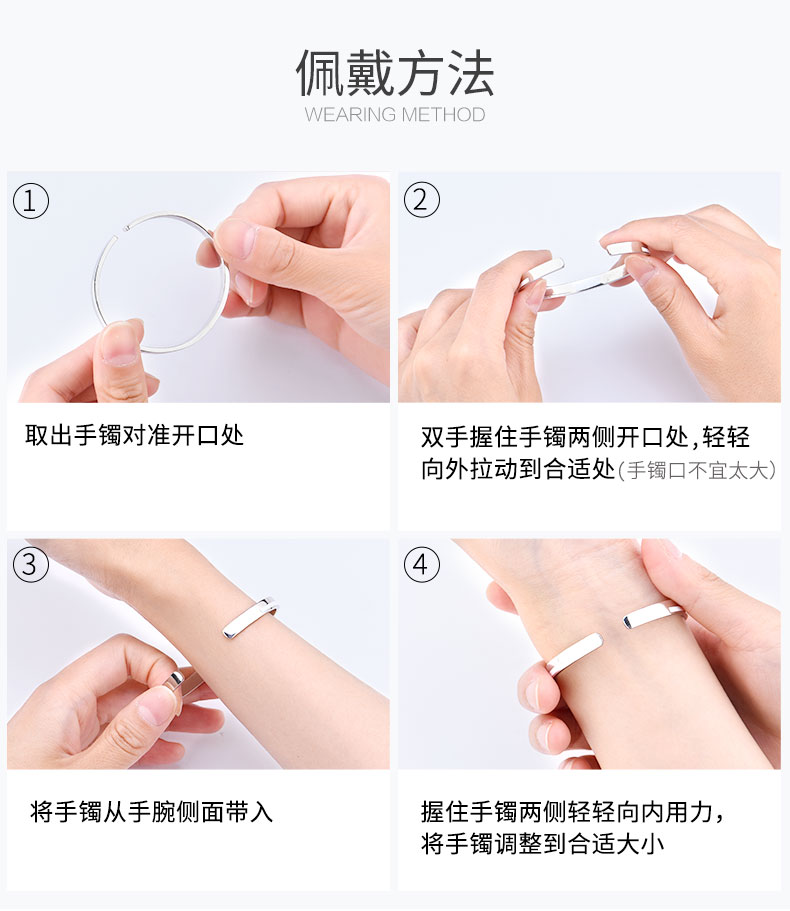 佩戴方法
WEARING METHOD

①

取出手镯对准开口处

②

双手握住手镯两侧开口处,轻轻向外拉动到合适处(手镯口不宜太大)

③

将手镯从手腕侧面带入

④

握住手镯两侧轻轻向内用力,将手镯调整到合适大小