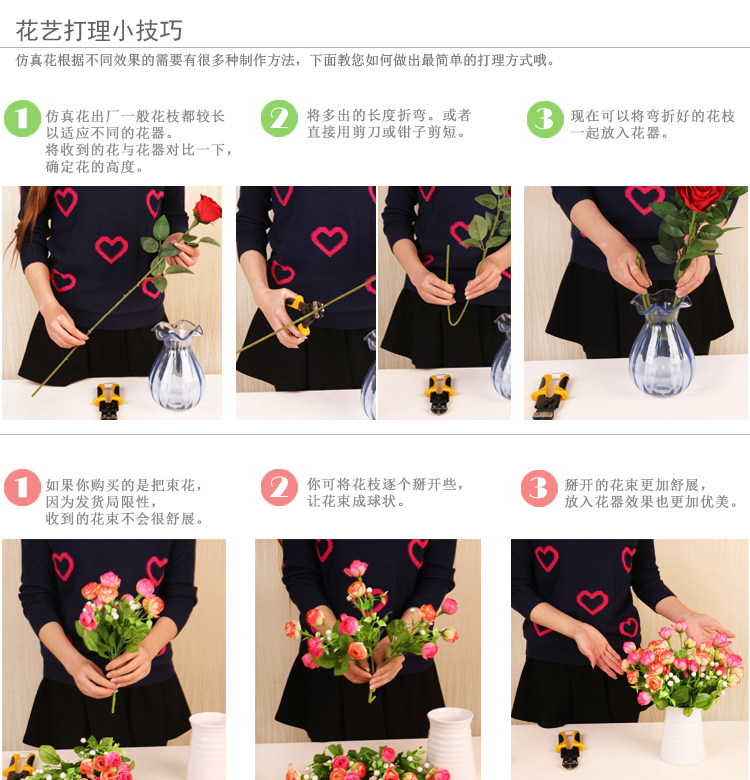 花艺打理小技巧

仿真花根据不同效果的需要有很多种制作方法，下面教您如何做出最简单的打理方式哦。

1 仿真花出厂一般花枝都较长以适应不同的花器。将收到的花与花器对比一下，确定花的高度。

2 将多出的长度折弯。或者直接用剪刀或钳子剪短。

3 现在可以将弯折好的花枝一起放入花器。

1 如果你购买的是把束花，因为发货局限性，收到的花束不会很舒展。

2 你可将花枝逐个掰开些，让花束成球状。

3 掰开的花束更加舒展，放入花器效果也更加优美。