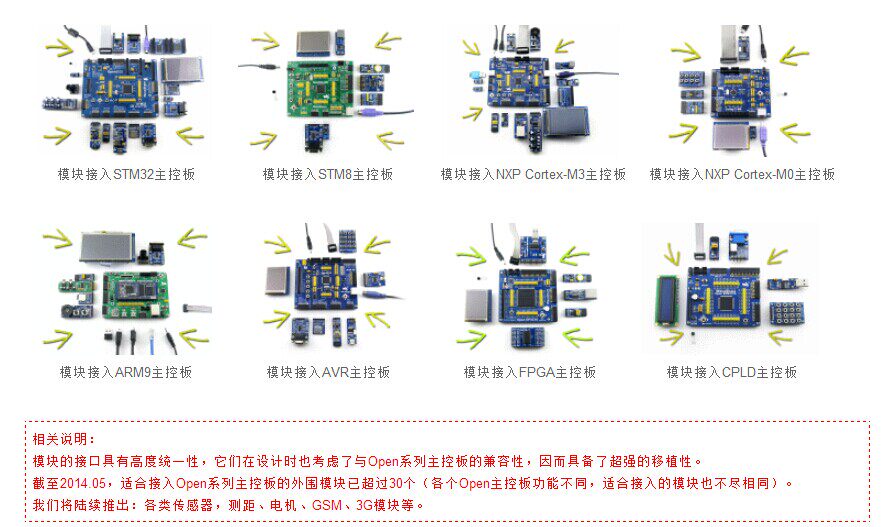 模块接入STM32主控板

模块接入STM8主控板

模块接入NXP Cortex-M3主控板

模块接入NXP Cortex-M0主控板

模块接入ARM9主控板

模块接入AVR主控板

模块接入FPGA主控板

模块接入CPLD主控板

相关说明：
模块的接口具有高度统一性，它们在设计时也考虑了与Open系列主控板的兼容性，因而具备了超强的移植性。
截至2014.05，适合接入Open系列主控板的外围模块已超过30个（各个Open主控板功能不同，适合接入的模块也不尽相同）。
我们将陆续推出：各类传感器，测距、电机、GSM、3G模块等。