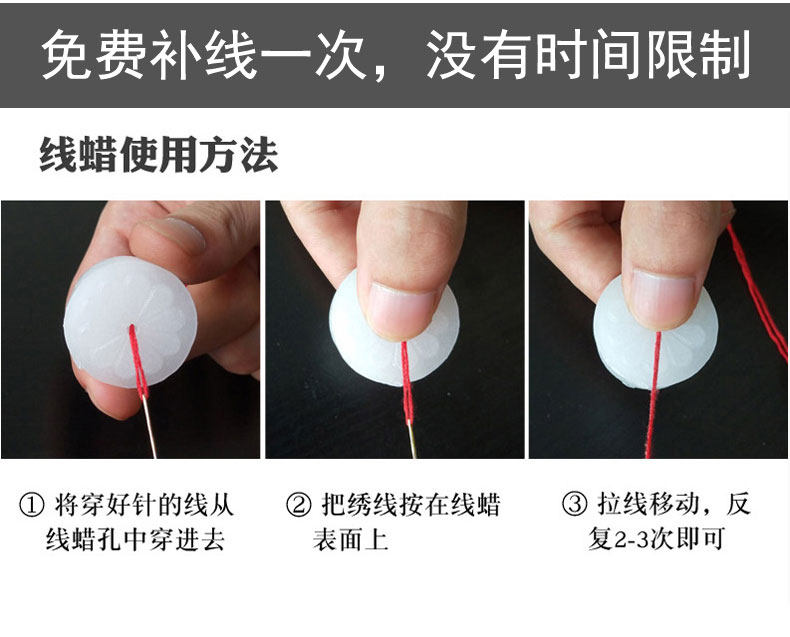 免费补线一次，没有时间限制

线蜡使用方法

① 将穿好针的线从线蜡孔中穿进去

② 把绣线按在线蜡表面上

③ 拉线移动，反复2-3次即可