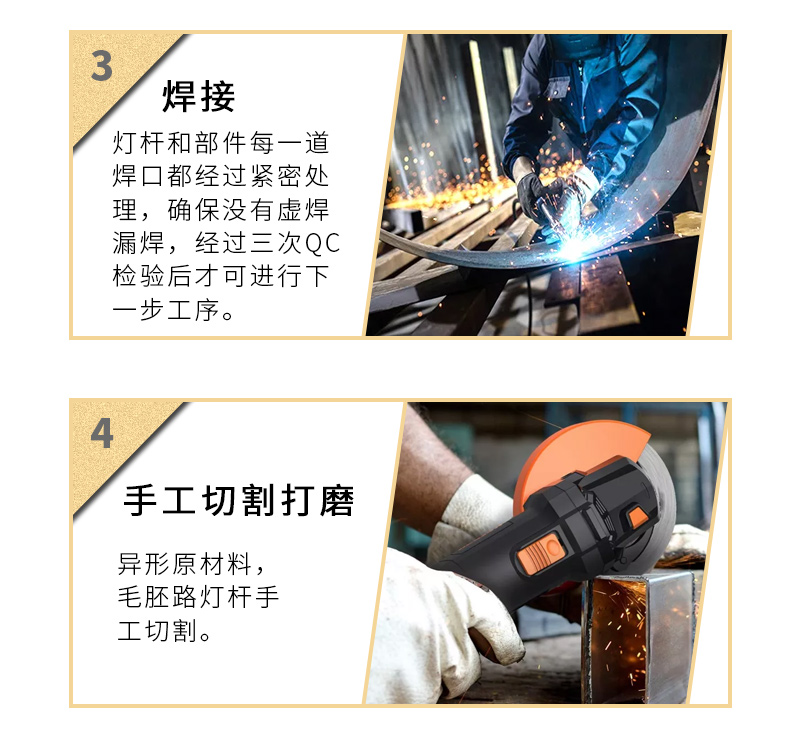 3

焊接

灯杆和部件每一道焊口都经过紧密处理，确保没有虚焊漏焊，经过三次QC检验后才可进行下一步工序。

4

手工切割打磨

异形原材料，毛胚路灯杆手工切割。