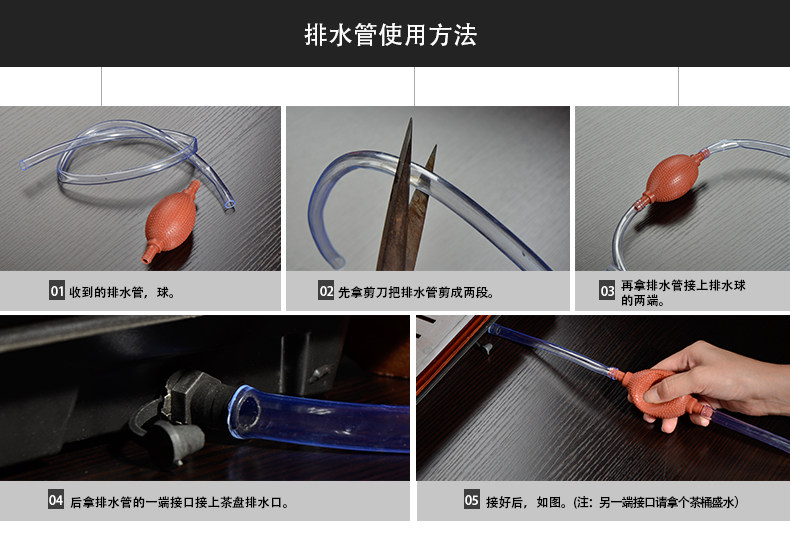 排水管使用方法

01 收到的排水管，球。

02 先拿剪刀把排水管剪成两段。

03 再拿排水管接上排水球的两端。

04 后拿排水管的一端接口接上茶盘排水口。

05 接好后，如图。(注：另一端接口请拿个茶桶盛水)