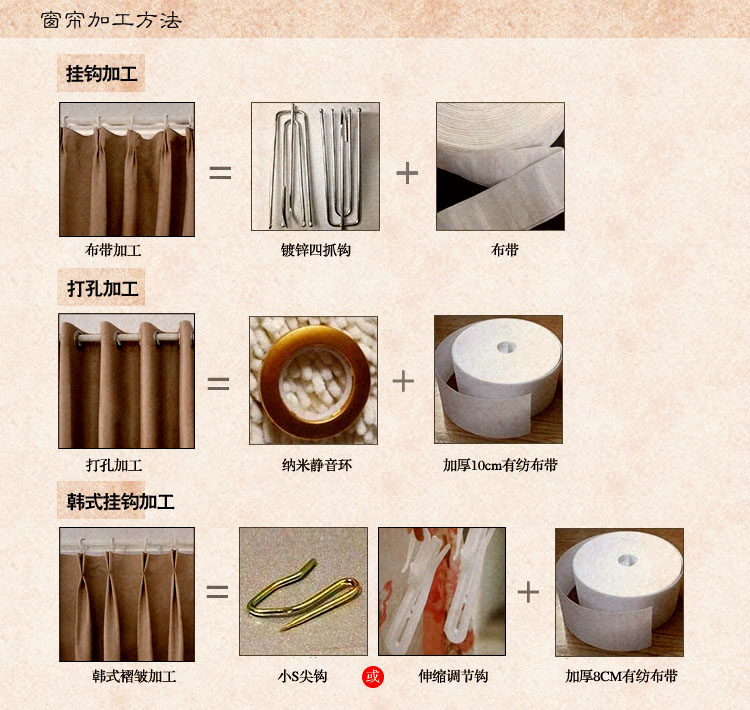 窗帘加工方法

挂钩加工

=

+

布带加工

镀锌四抓钩

布带

打孔加工

=

+

打孔加工

纳米静音环

加厚10cm有纺布带

韩式挂钩加工

=

+

韩式褶皱加工

小S尖钩

或

伸缩调节钩

加厚8CM有纺布带