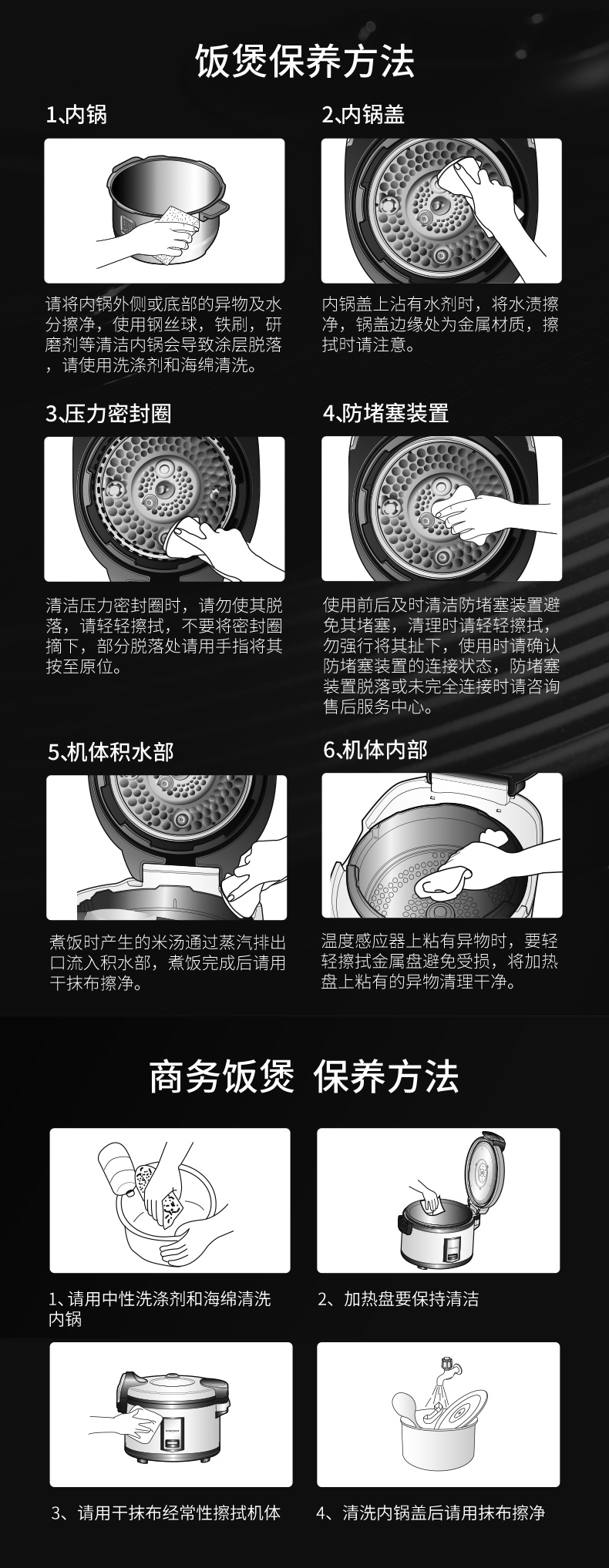 饭煲保养方法

1､内锅

请将内锅外侧或底部的异物及水分擦净，使用钢丝球，铁刷，研磨剂等清洁内锅会导致涂层脱落，请使用洗涤剂和海绵清洗。

2､内锅盖

内锅盖上沾有水剂时，将水渍擦净，锅盖边缘处为金属材质，擦拭时请注意。

3､压力密封圈

清洁压力密封圈时，请勿使其脱落，请轻轻擦拭，不要将密封圈摘下，部分脱落处请用手指将其按至原位。

4､防堵塞装置

使用前后及时清洁防堵塞装置避免其堵塞，清理时请轻轻擦拭，勿强行将其扯下，使用时请确认防堵塞装置的连接状态，防堵塞装置脱落或未完全连接时请咨询售后服务中心。

5､机体积水部

煮饭时产生的米汤通过蒸汽排出口流入积水部，煮饭完成后请用干抹布擦净。

6､机体内部

温度感应器上粘有异物时，要轻轻擦拭金属盘避免受损，将加热盘上粘有的异物清理干净。

商务饭煲 保养方法

1、请用中性洗涤剂和海绵清洗内锅

2、加热盘要保持清洁

3、请用干抹布经常性擦拭机体

4、清洗内锅盖后请用抹布擦净