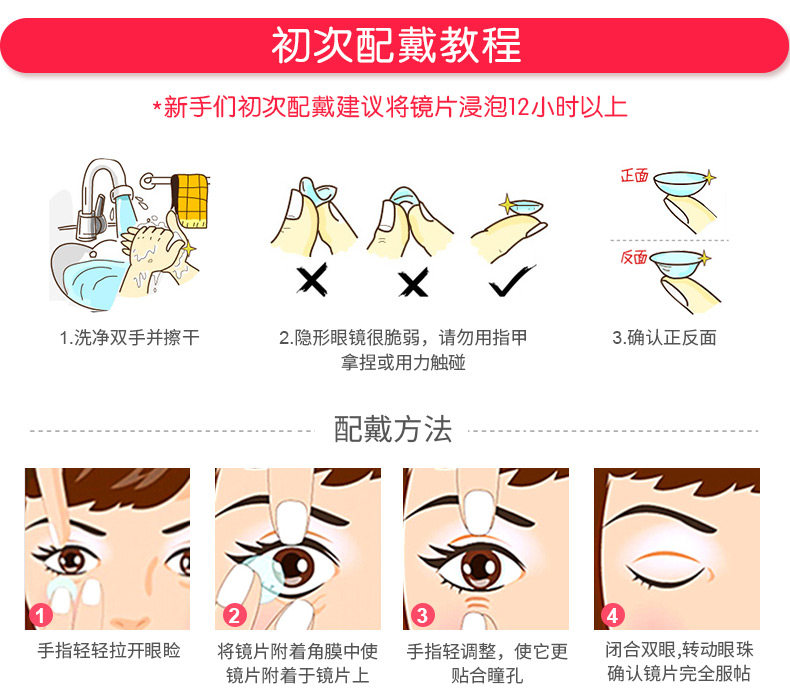 初次配戴教程

*新手们初次配戴建议将镜片浸泡12小时以上

1.洗净双手并擦干

2.隐形眼镜很脆弱，请勿用指甲拿捏或用力触碰

正面

反面

3.确认正反面

配戴方法

1
手指轻轻拉开眼睑

2
将镜片附着角膜中使镜片附着于镜片上

3
手指轻调整，使它更贴合瞳孔

4
闭合双眼,转动眼珠确认镜片完全服帖