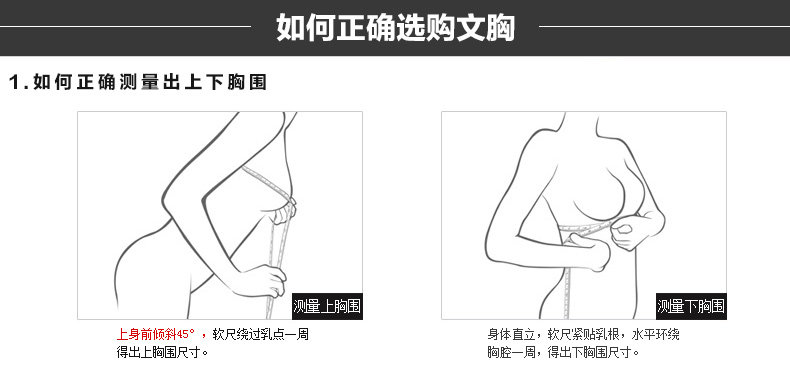 如何正确选购文胸

1.如何正确测量出上下胸围

测量上胸围

上身前倾斜45°，软尺绕过乳点一周得出上胸围尺寸。

测量下胸围

身体直立，软尺紧贴乳根，水平环绕胸腔一周，得出下胸围尺寸。