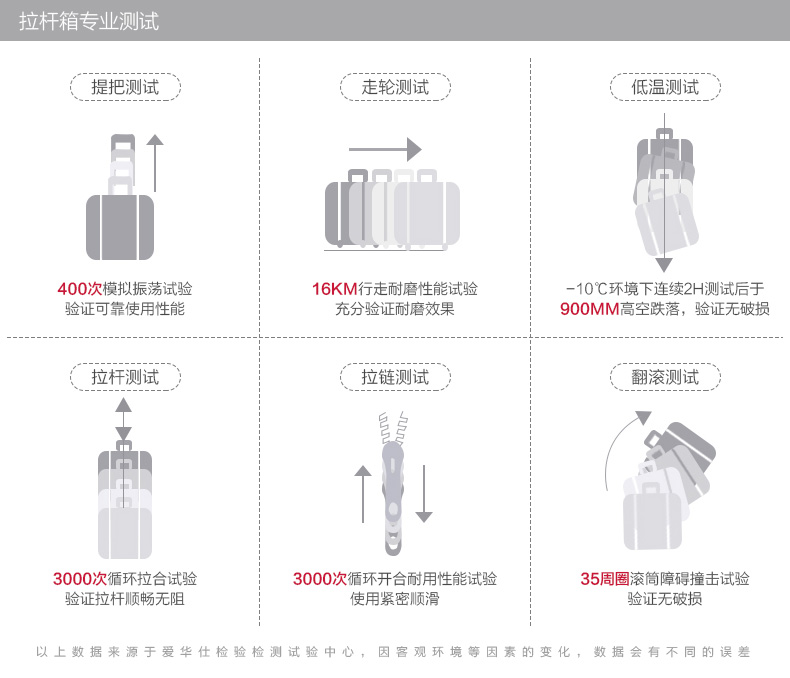 拉杆箱专业测试

提把测试

400次模拟振荡试验
验证可靠使用性能

走轮测试

16KM行走耐磨性能试验
充分验证耐磨效果

低温测试

-10℃环境下连续2H测试后于
900MM高空跌落，验证无破损

拉杆测试

3000次循环拉合试验
验证拉杆顺畅无阻

拉链测试

3000次循环开合耐用性能试验
使用紧密顺滑

翻滚测试

35周圈滚筒障碍撞击试验
验证无破损

以上数据来源于爱华仕检验检测试验中心，因客观环境等因素的变化，数据会有不同的误差