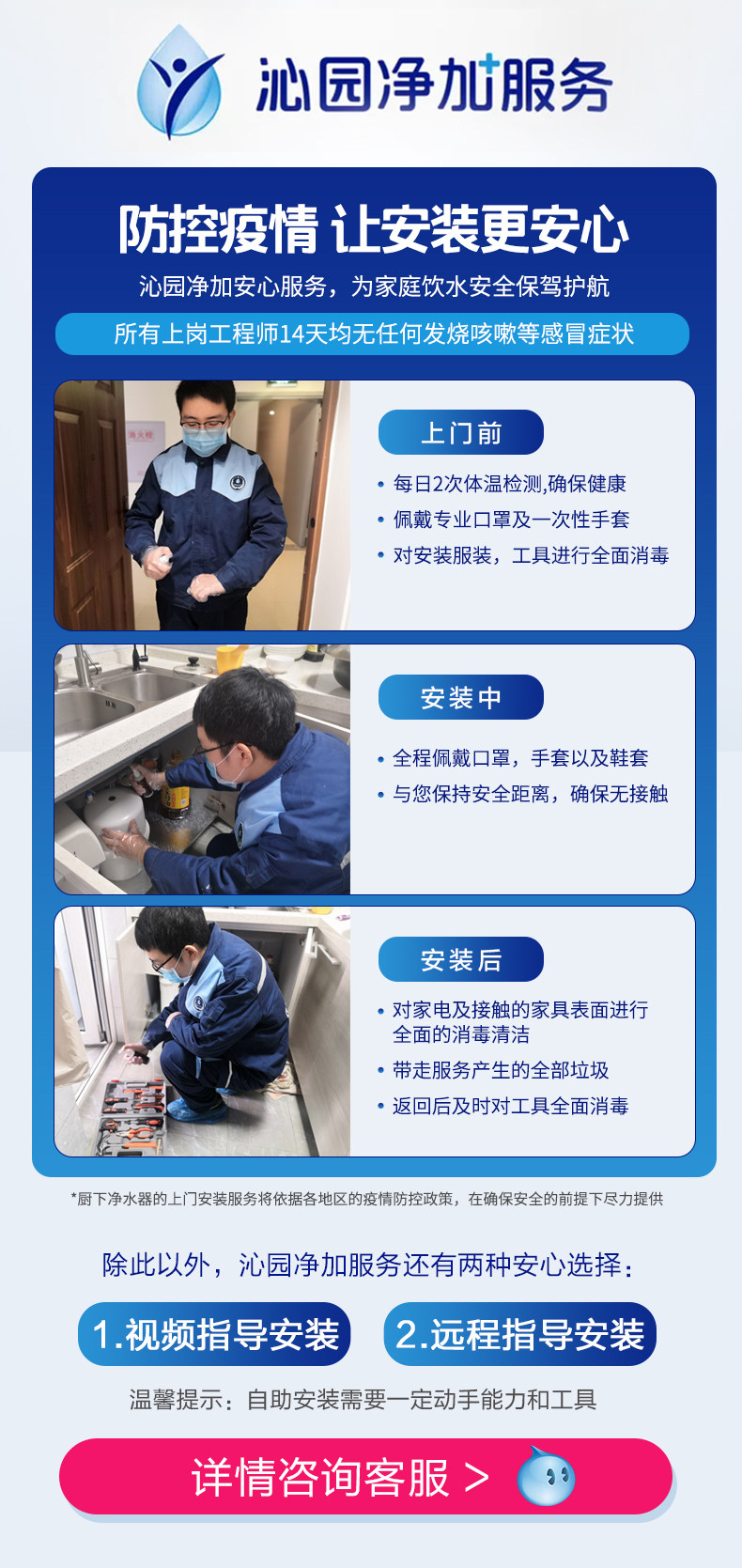 沁园净加服务

防控疫情 让安装更安心

沁园净加安心服务，为家庭饮水安全保驾护航

所有上岗工程师14天均无任何发烧咳嗽等感冒症状

上门前

• 每日2次体温检测,确保健康
• 佩戴专业口罩及一次性手套
• 对安装服装，工具进行全面消毒

安装中

• 全程佩戴口罩，手套以及鞋套
• 与您保持安全距离，确保无接触

安装后

• 对家电及接触的家具表面进行全面的消毒清洁
• 带走服务产生的全部垃圾
• 返回后及时对工具全面消毒

*厨下净水器的上门安装服务将依据各地区的疫情防控政策，在确保安全的前提下尽力提供

除此以外，沁园净加服务还有两种安心选择：

1.视频指导安装

2.远程指导安装

温馨提示：自助安装需要一定动手能力和工具

详情咨询客服 >