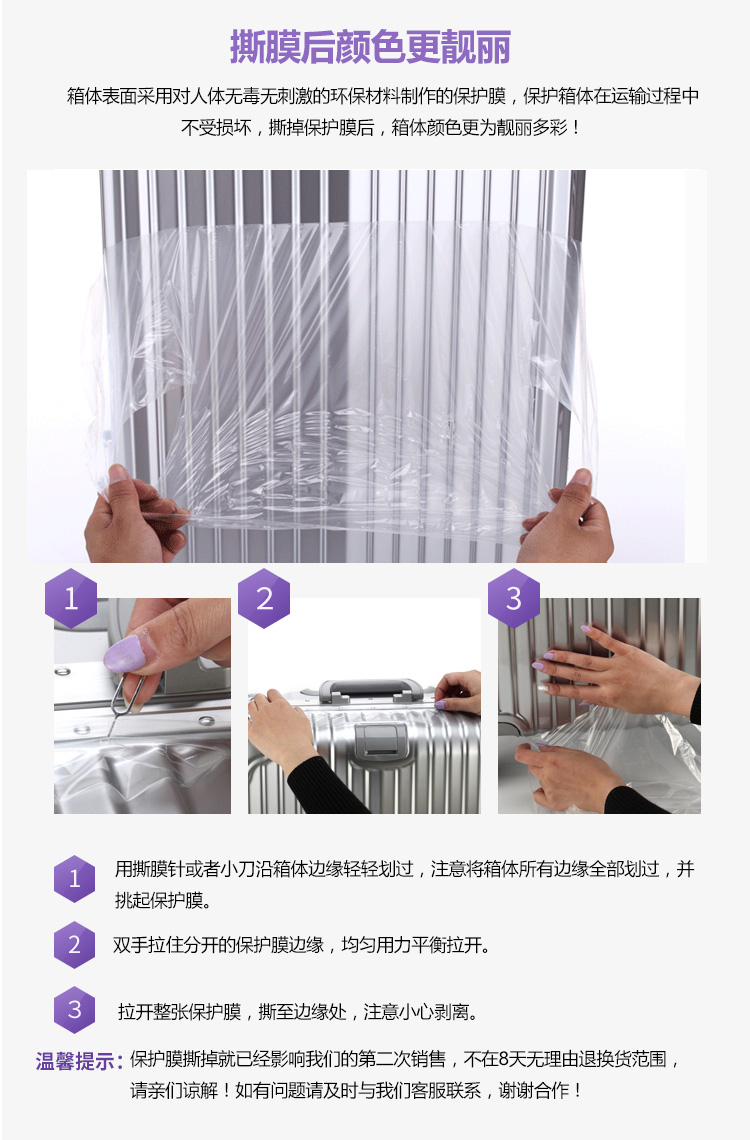 撕膜后颜色更靓丽

箱体表面采用对人体无毒无刺激的环保材料制作的保护膜，保护箱体在运输过程中不受损坏，撕掉保护膜后，箱体颜色更为靓丽多彩！

1

2

3

1 用撕膜针或者小刀沿箱体边缘轻轻划过，注意将箱体所有边缘全部划过，并挑起保护膜。

2 双手拉住分开的保护膜边缘，均匀用力平衡拉开。

3 拉开整张保护膜，撕至边缘处，注意小心剥离。

温馨提示：保护膜撕掉就已经影响我们的第二次销售，不在8天无理由退换货范围，请亲们谅解！如有问题请及时与我们客服联系，谢谢合作！