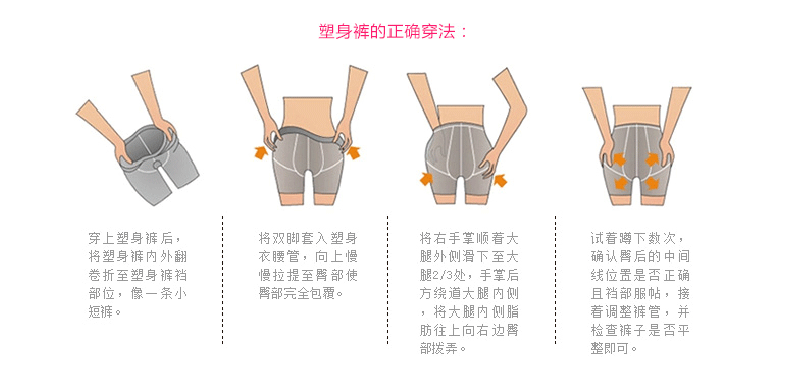 塑身裤的正确穿法：

穿上塑身裤后，将塑身裤内外翻卷折至塑身裤裆部位，像一条小短裤。

将双脚套入塑身衣腰管，向上慢慢拉提至臀部使臀部完全包覆。

将右手掌顺着大腿外侧滑下至大腿2/3处，手掌后方绕道大腿内侧，将大腿内侧脂肪往上向右边臀部拨弄。

试着蹲下数次，确认臀后的中间线位置是否正确且裆部服帖，接着调整裤管，并检查裤子是否平整即可。