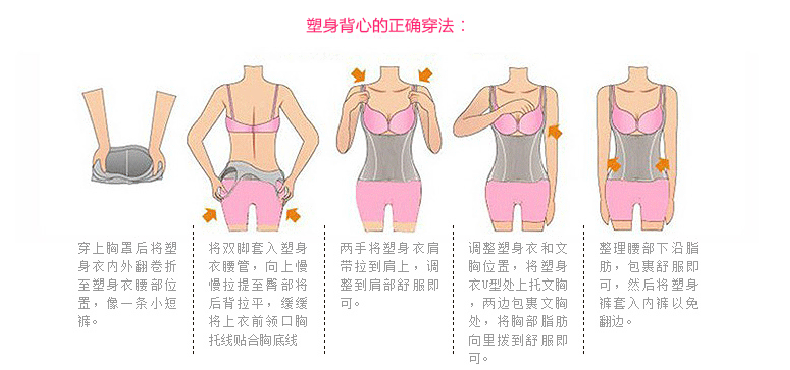 塑身背心的正确穿法：

穿上胸罩后将塑身衣内外翻卷折至塑身衣腰部位置，像一条小短裤。

将双脚套入塑身衣腰管，向上慢慢拉提至臀部将后背拉平，缓缓将上衣前领口胸托线贴合胸底线

两手将塑身衣肩带拉到肩上，调整到肩部舒服即可。

调整塑身衣和文胸位置，将塑身衣U型处上托文胸，两边包裹文胸处，将胸部脂肪向里拨到舒服即可。

整理腰部下沿脂肪，包裹舒服即可，然后将塑身裤套入内裤以免翻边。