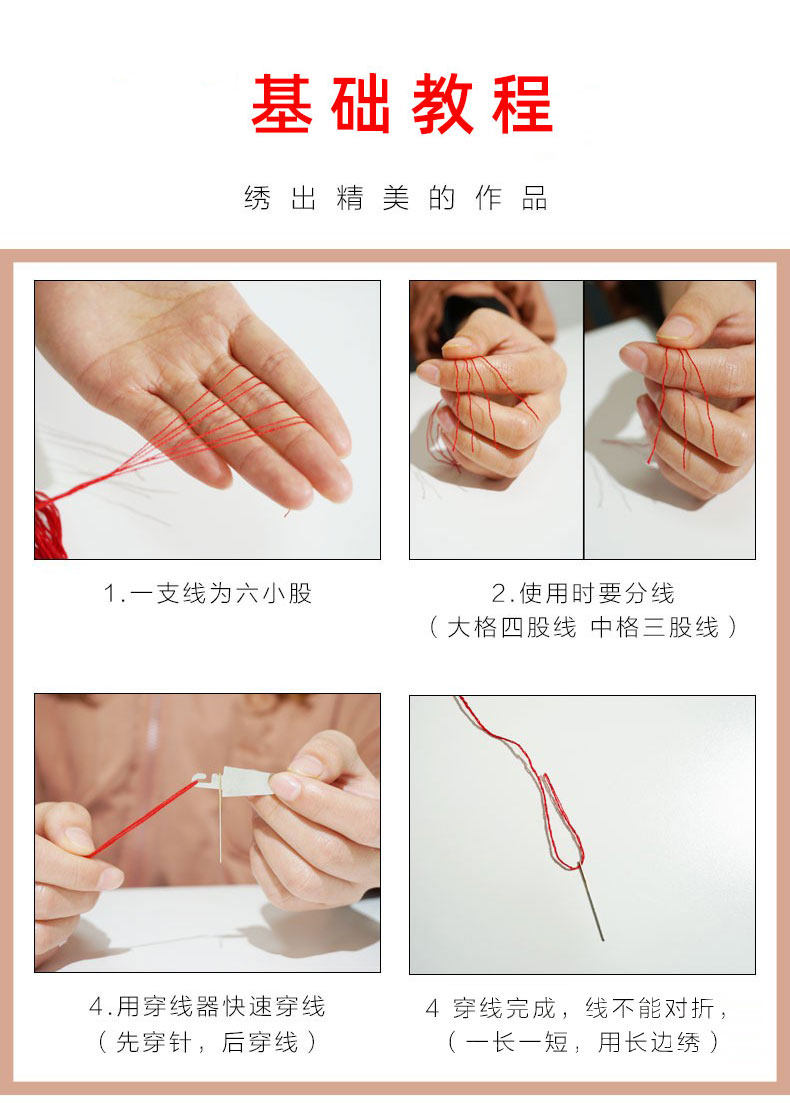 基础教程

绣出精美的作品

1.一支线为六小股

2.使用时要分线
（大格四股线 中格三股线）

4.用穿线器快速穿线
（先穿针，后穿线）

4 穿线完成，线不能对折，
（一长一短，用长边绣）