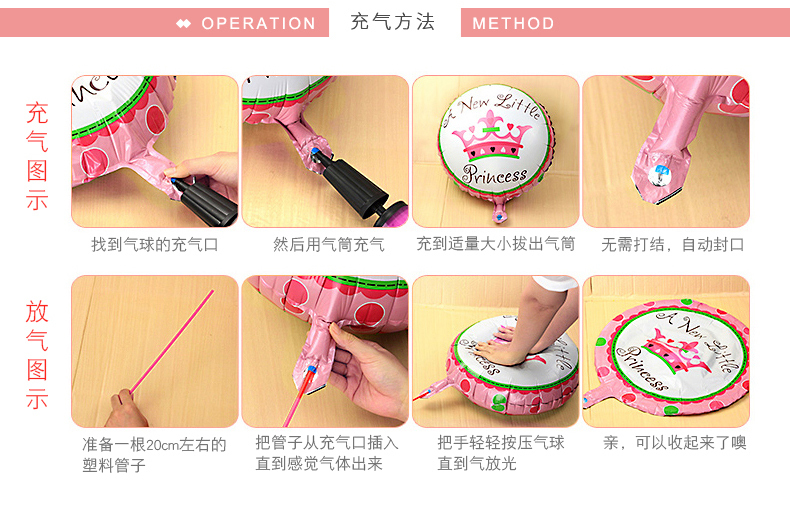 OPERATION 充气方法 METHOD

充气图示

A New Little Princess

找到气球的充气口

然后用气筒充气

充到适量大小拔出气筒

无需打结，自动封口

放气图示

A New Little Princess

准备一根20cm左右的塑料管子

把管子从充气口插入直到感觉气体出来

把手轻轻按压气球直到气放光

亲，可以收起来了噢