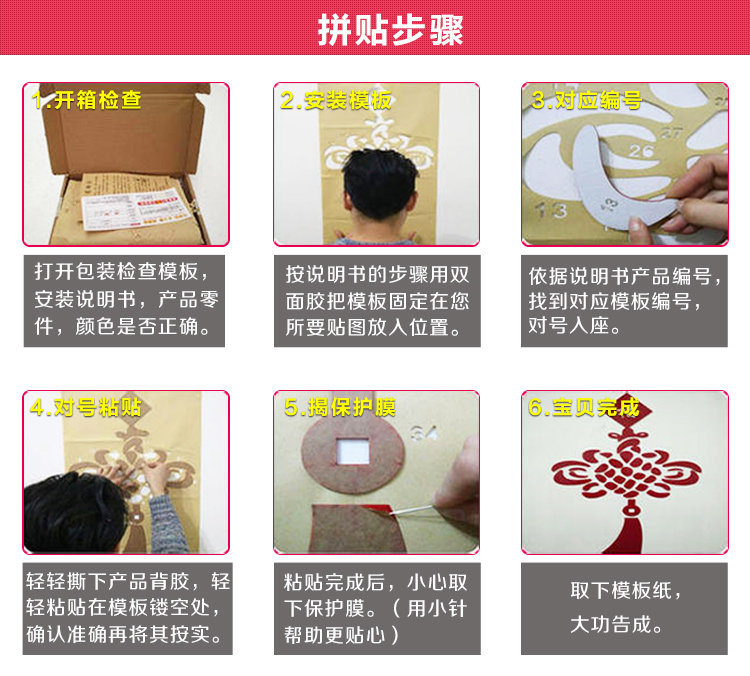 拼贴步骤

1.开箱检查

打开包装检查模板，安装说明书，产品零件，颜色是否正确。

2.安装模板

按说明书的步骤用双面胶把模板固定在您所要贴图放入位置。

3.对应编号

27
26
13
13

依据说明书产品编号，找到对应模板编号，对号入座。

4.对号粘贴

轻轻撕下产品背胶，轻轻粘贴在模板镂空处，确认准确再将其按实。

5.揭保护膜

64

粘贴完成后，小心取下保护膜。（用小针帮助更贴心）

6.宝贝完成

取下模板纸，大功告成。