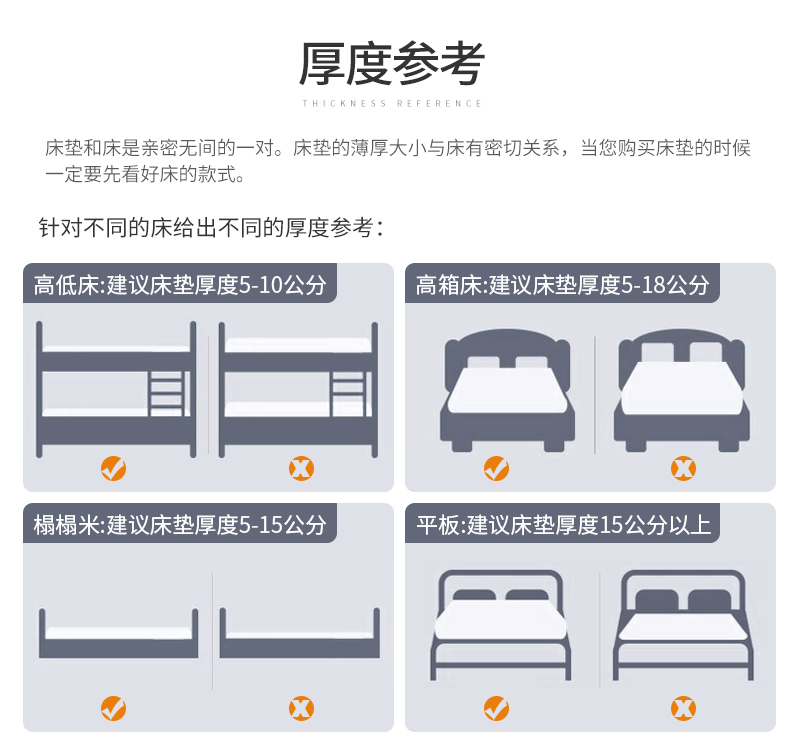 厚度参考

THICKNESS REFERENCE

床垫和床是亲密无间的一对。床垫的薄厚大小与床有密切关系，当您购买床垫的时候一定要先看好床的款式。

针对不同的床给出不同的厚度参考：

高低床:建议床垫厚度5-10公分

高箱床:建议床垫厚度5-18公分

榻榻米:建议床垫厚度5-15公分

平板:建议床垫厚度15公分以上