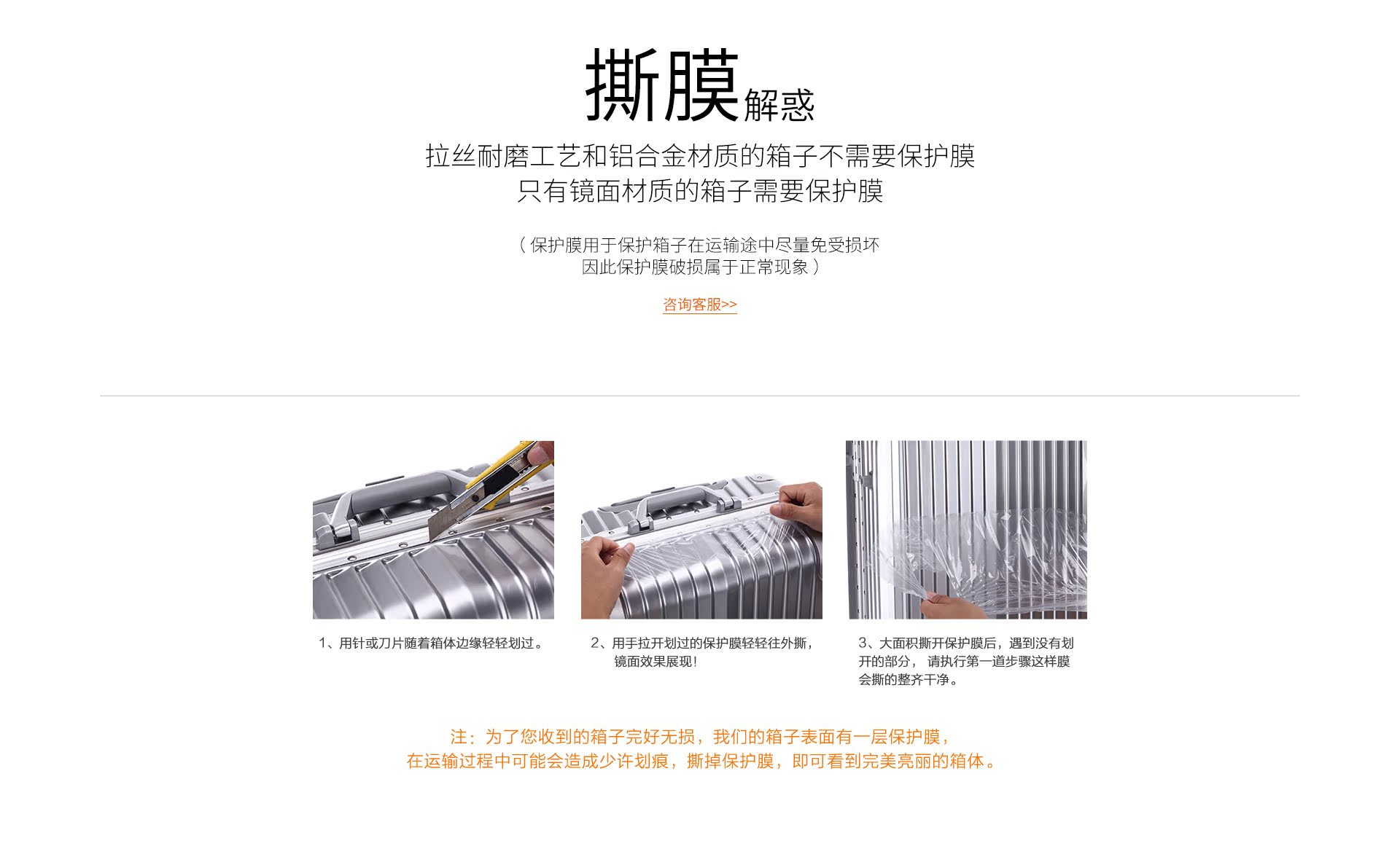 撕膜解惑

拉丝耐磨工艺和铝合金材质的箱子不需要保护膜
只有镜面材质的箱子需要保护膜

（保护膜用于保护箱子在运输途中尽量免受损坏
因此保护膜破损属于正常现象）

咨询客服>>

1、用针或刀片随着箱体边缘轻轻划过。

2、用手拉开划过的保护膜轻轻往外撕，镜面效果展现!

3、大面积撕开保护膜后，遇到没有划开的部分，请执行第一道步骤这样膜会撕的整齐干净。

注：为了您收到的箱子完好无损，我们的箱子表面有一层保护膜，
在运输过程中可能会造成少许划痕，撕掉保护膜，即可看到完美亮丽的箱体。