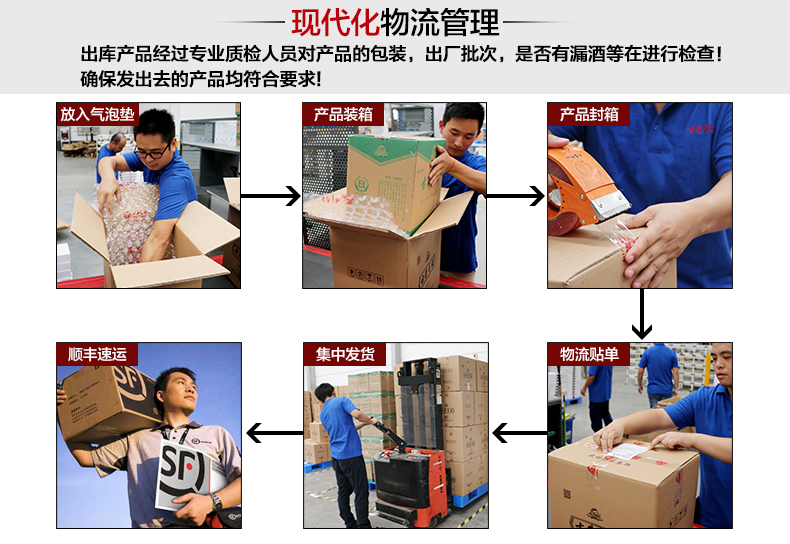 现代化物流管理

出库产品经过专业质检人员对产品的包装，出厂批次，是否有漏酒等在进行检查！确保发出去的产品均符合要求！

放入气泡垫

产品装箱

产品封箱

物流贴单

集中发货

顺丰速运

SF

SF