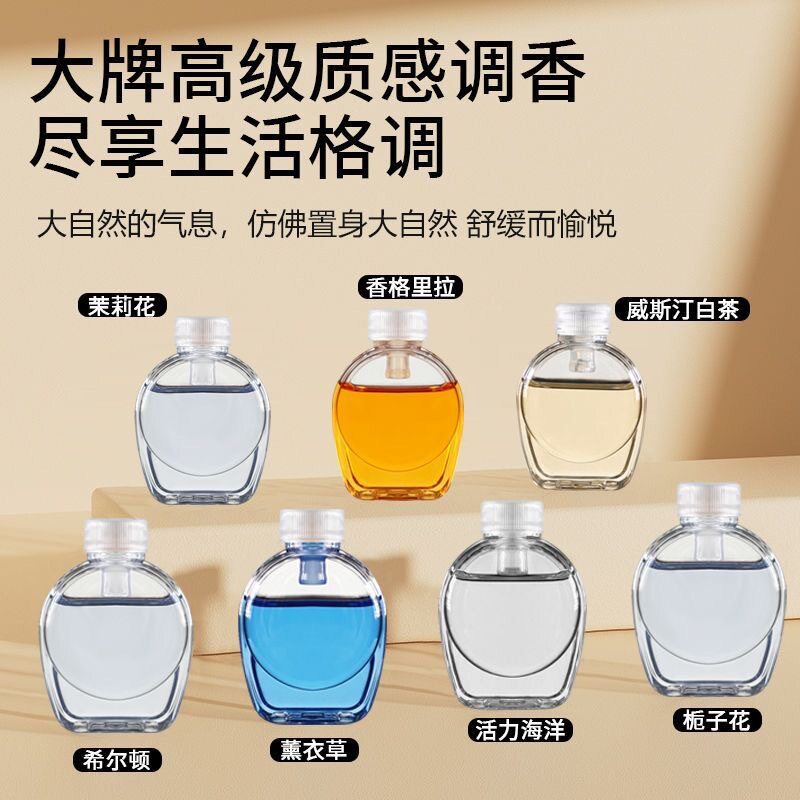 大牌高级质感调香
尽享生活格调

大自然的气息，仿佛置身大自然 舒缓而愉悦

茉莉花

香格里拉

威斯汀白茶

希尔顿

薰衣草

活力海洋

栀子花